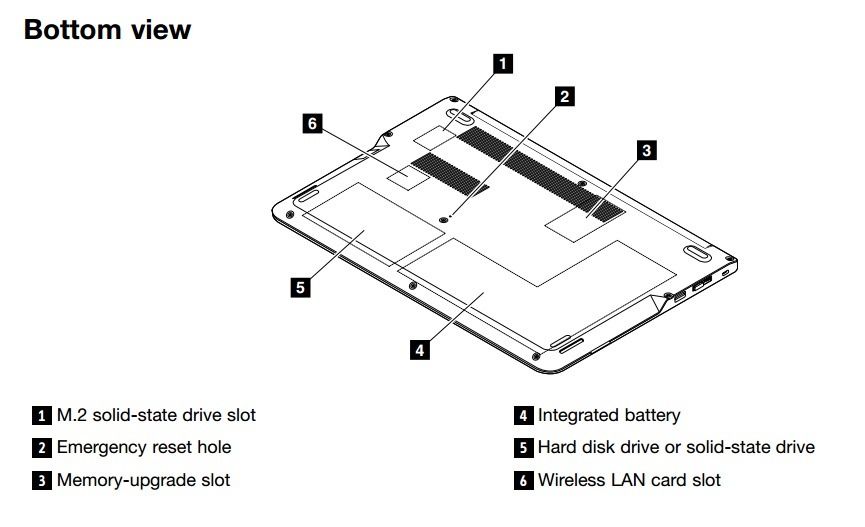 Bottom view

1
2
6
3
5
4

1 M.2 solid-state drive slot
2 Emergency reset hole
3 Memory-upgrade slot

4 Integrated battery
5 Hard disk drive or solid-state drive
6 Wireless LAN card slot